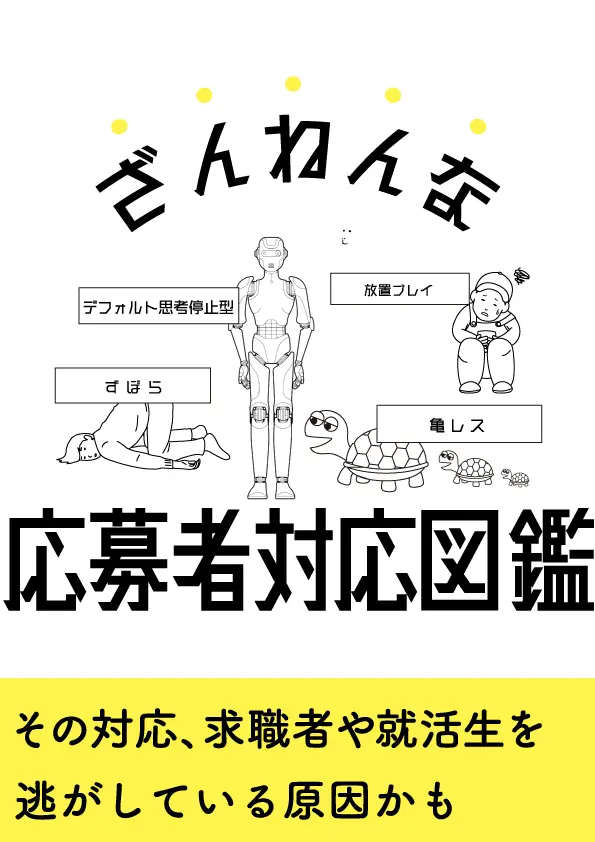 ざんねんな

デフォルト思考停止型

放置プレイ

ずぼら

亀レス

応募者対応図鑑

その対応、求職者や就活生を逃がしている原因かも